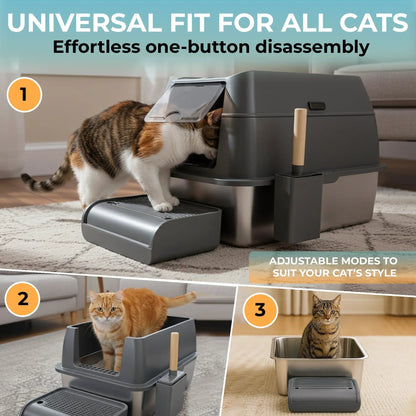 UNIVERSAL FIT FOR ALL CATS
Effortless one-button disassembly

1

ADJUSTABLE MODES TO SUIT YOUR CAT'S STYLE

2

3