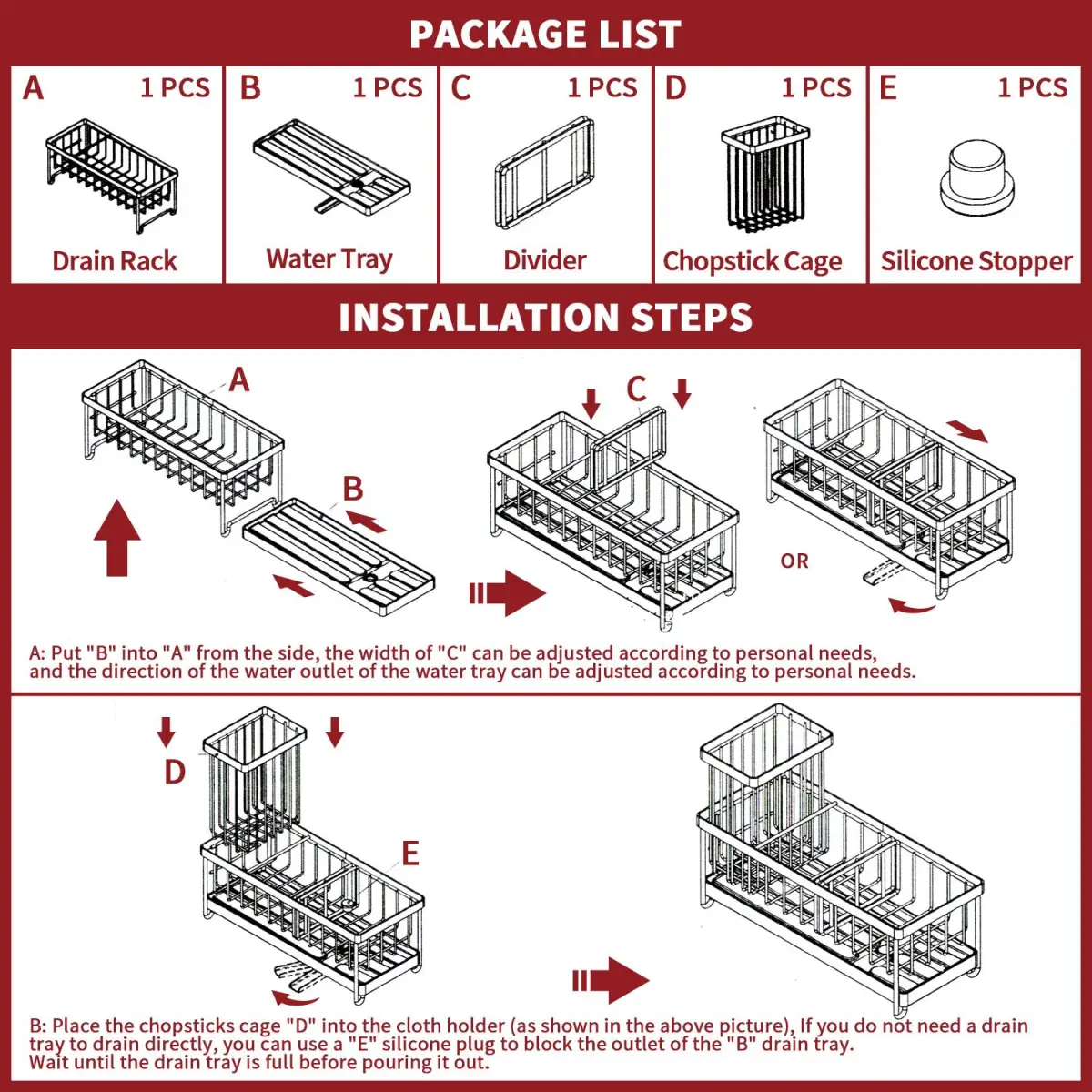 PACKAGE LIST

A 1 PCS
Drain Rack

B 1 PCS
Water Tray

C 1 PCS
Divider

D 1 PCS
Chopstick Cage

E 1 PCS
Silicone Stopper

INSTALLATION STEPS

A
B
C
OR

A: Put "B" into "A" from the side, the width of "C" can be adjusted according to personal needs, and the direction of the water outlet of the water tray can be adjusted according to personal needs.

D
E

B: Place the chopsticks cage "D" into the cloth holder (as shown in the above picture), If you do not need a drain tray to drain directly, you can use a "E" silicone plug to block the outlet of the "B" drain tray.
Wait until the drain tray is full before pouring it out.